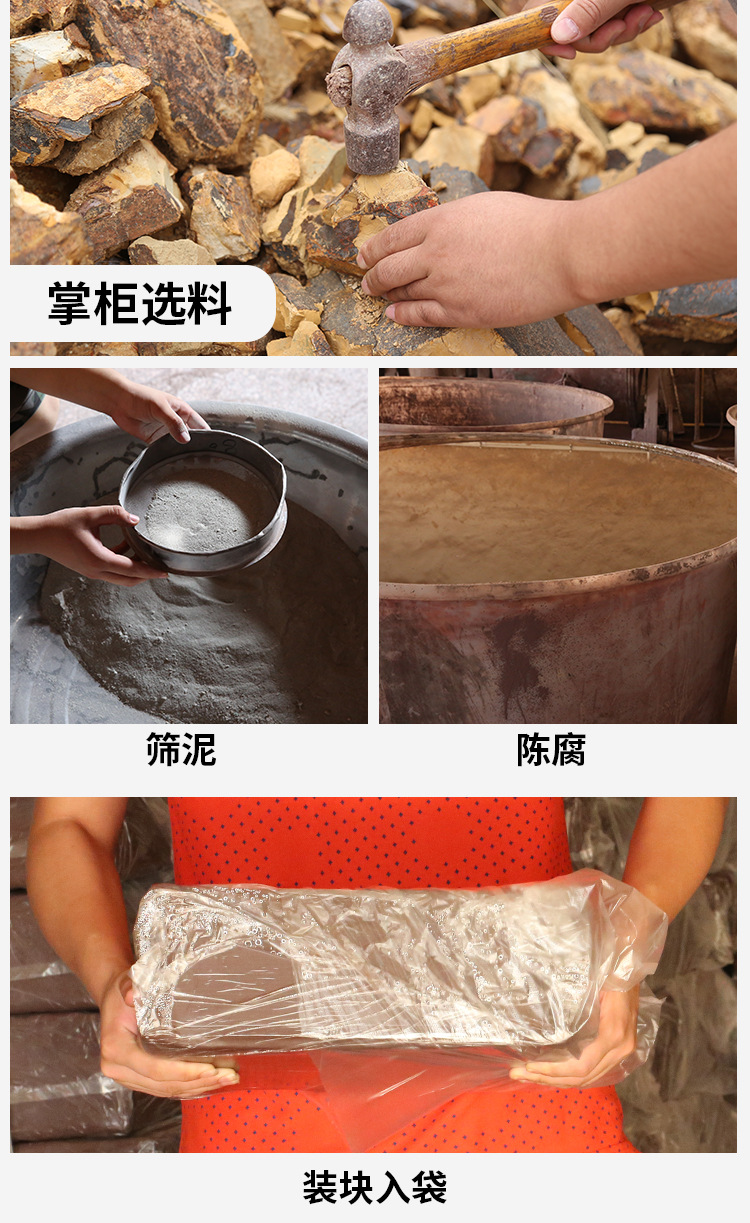 掌柜选料

筛泥

陈腐

装块入袋