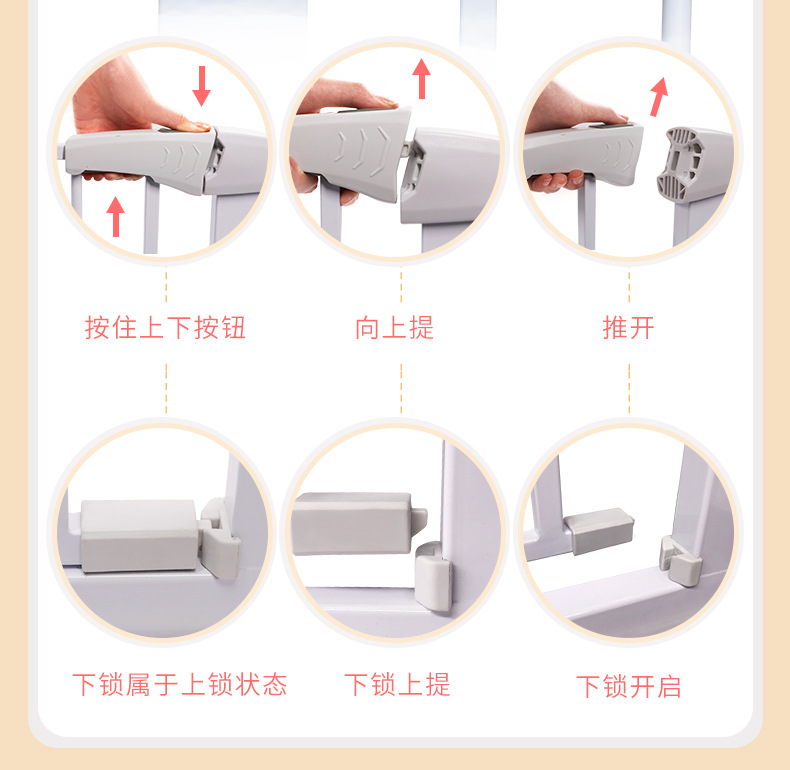 按住上下按钮

向上提

推开

下锁属于上锁状态

下锁上提

下锁开启