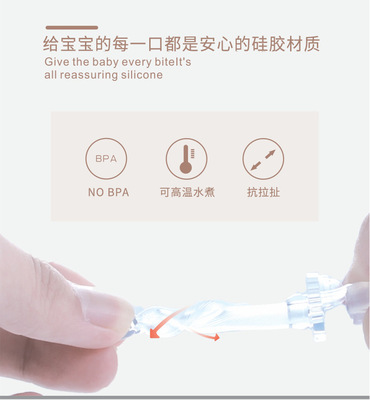 给宝宝的每一口都是安心的硅胶材质
Give the baby every biteIt's all reassuring silicone

BPA
NO BPA

可高温水煮

抗拉扯