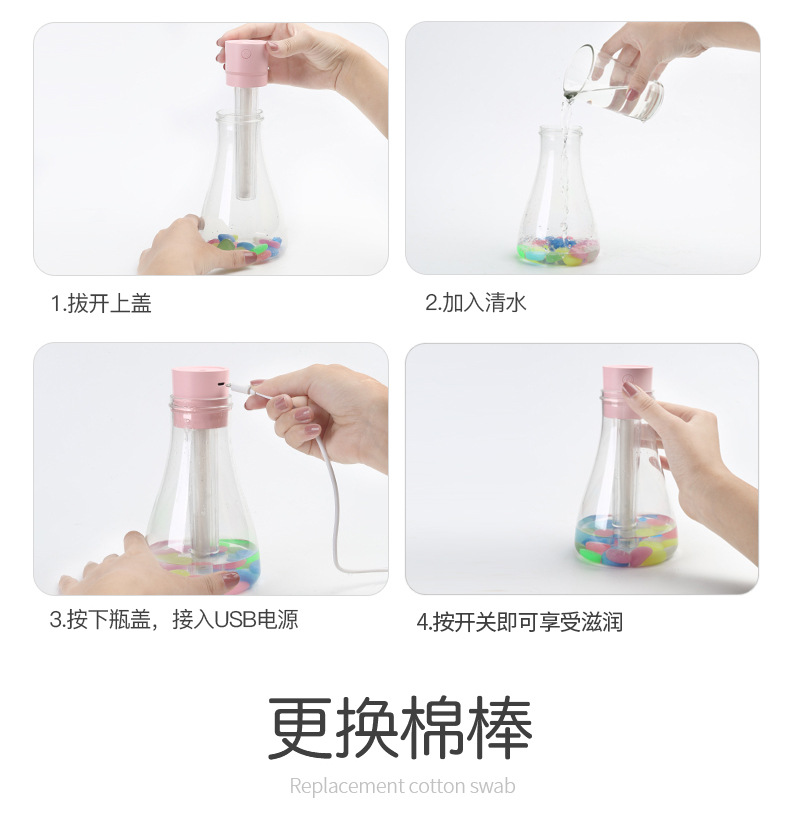 1.拔开上盖

2.加入清水

3.按下瓶盖，接入USB电源

4.按开关即可享受滋润

更换棉棒

Replacement cotton swab