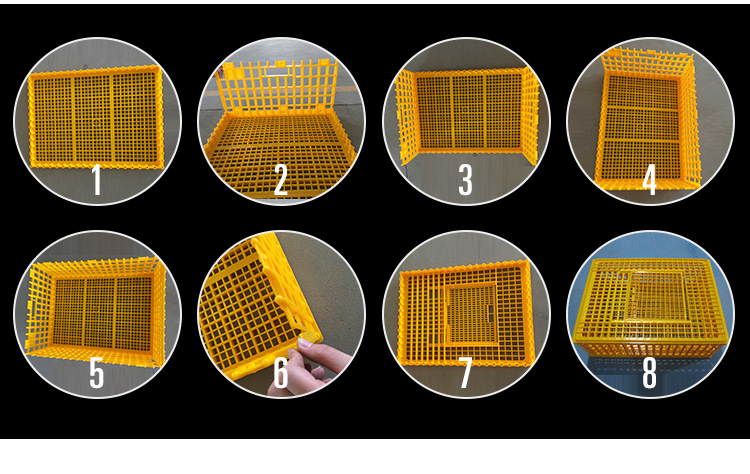 1
2
3
4
5
6
7
8