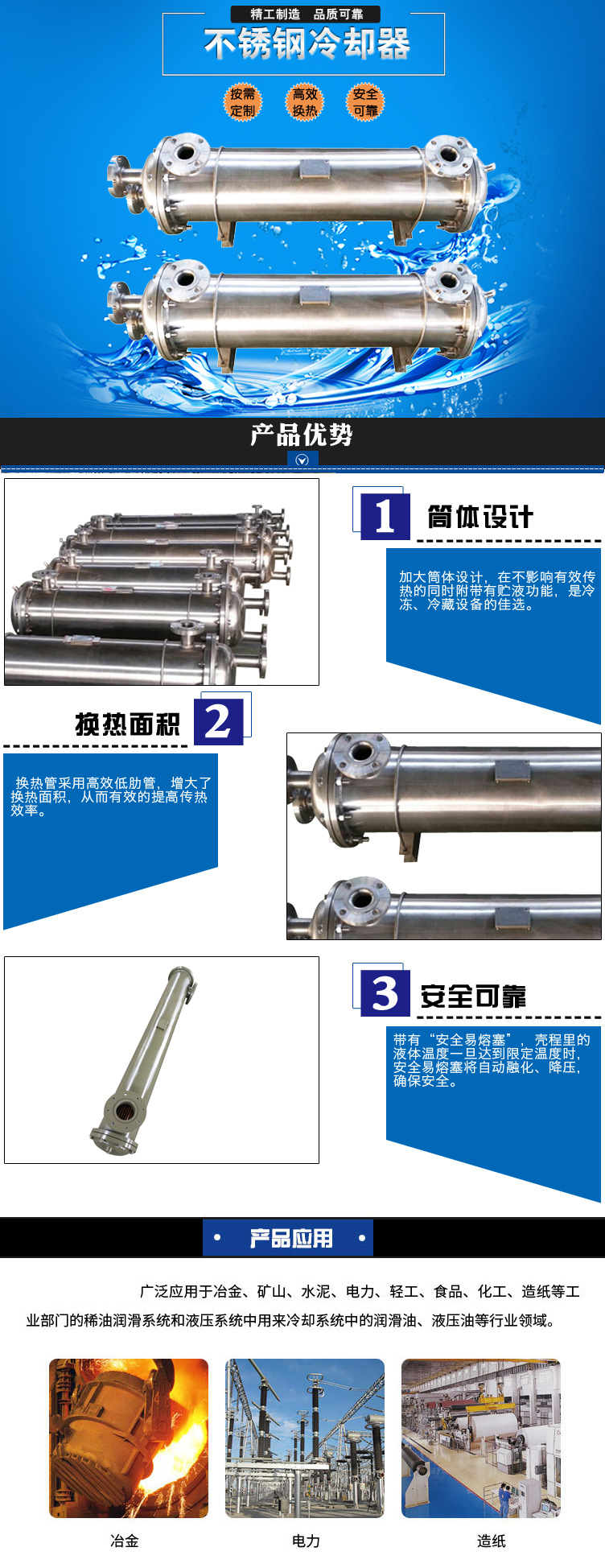 精工制造 品质可靠

不锈钢冷却器

按需定制

高效换热

安全可靠

产品优势

1 筒体设计

加大筒体设计，在不影响有效传热的同时附带有贮液功能，是冷冻、冷藏设备的佳选。

换热面积 2

换热管采用高效低肋管，增大了换热面积，从而有效的提高传热效率。

3 安全可靠

带有“安全易熔塞”，壳程里的液体温度一旦达到限定温度时，安全易熔塞将自动融化、降压，确保安全。

产品应用

广泛应用于冶金、矿山、水泥、电力、轻工、食品、化工、造纸等工业部门的稀油润滑系统和液压系统中用来冷却系统中的润滑油、液压油等行业领域。

冶金

电力

造纸