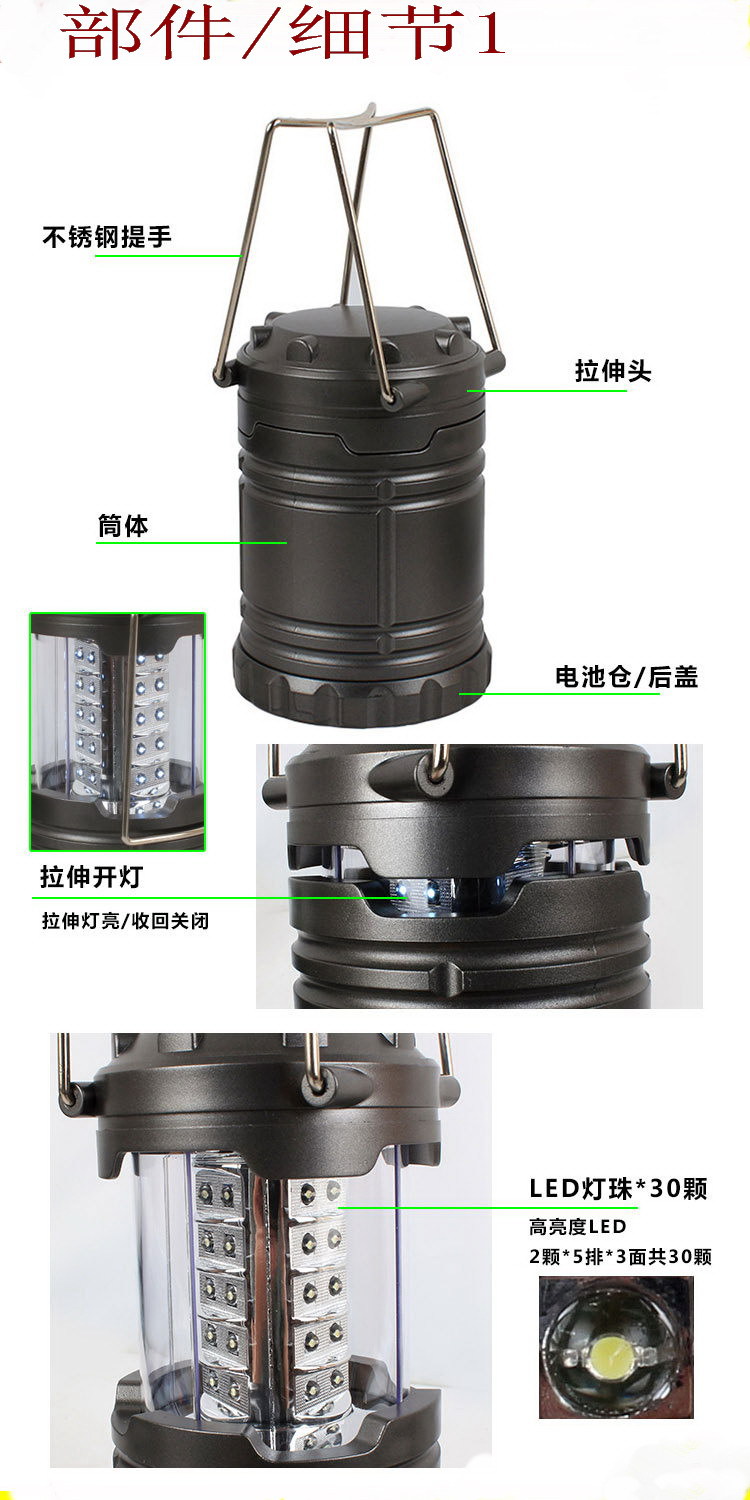 部件/细节1

不锈钢提手

拉伸头

筒体

电池仓/后盖

拉伸开灯

拉伸灯亮/收回关闭

LED灯珠*30颗

高亮度LED

2颗*5排*3面共30颗