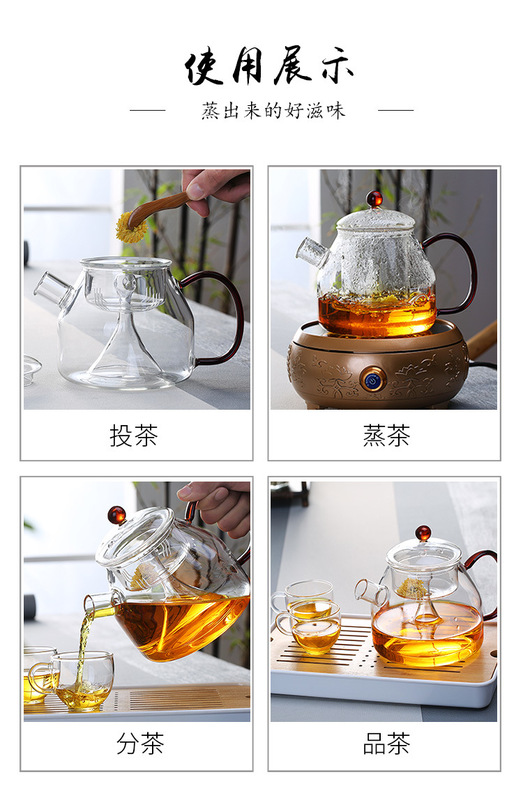 使用展示

蒸出来的好滋味

投茶

蒸茶

分茶

品茶