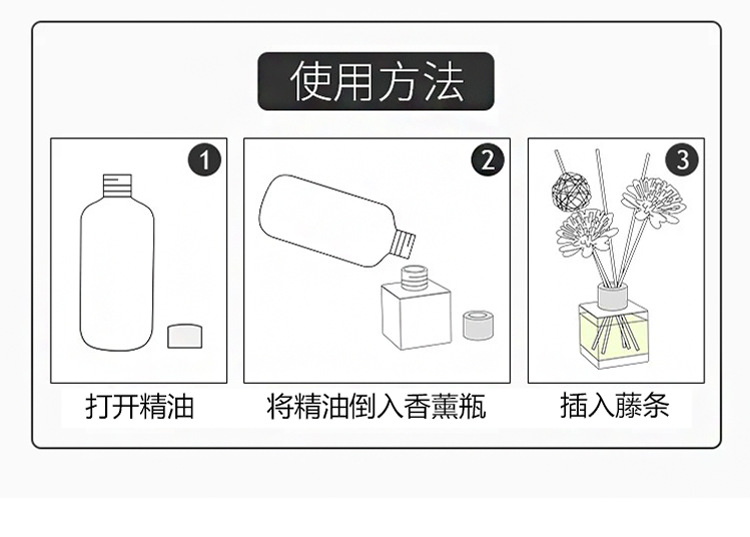 使用方法

1
打开精油

2
将精油倒入香薰瓶

3
插入藤条