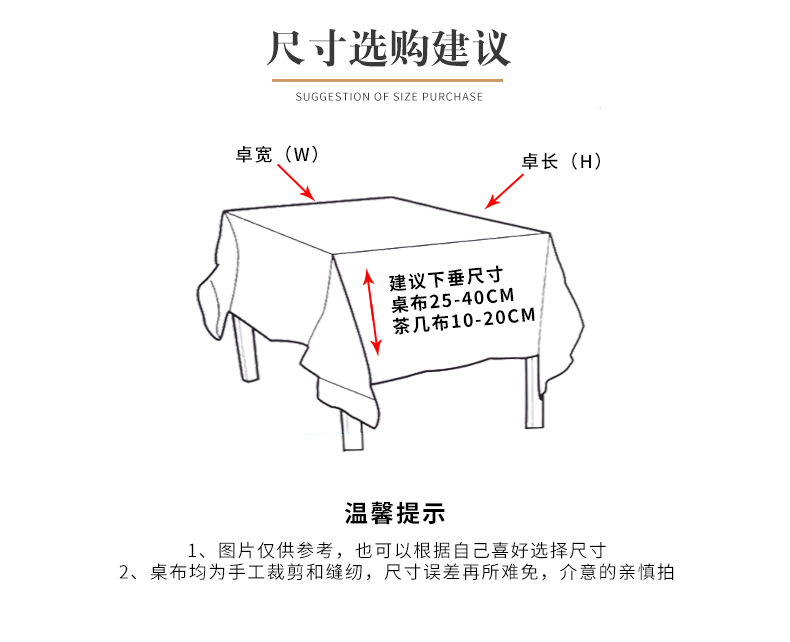 尺寸选购建议

SUGGESTION OF SIZE PURCHASE

卓宽（W）

卓长（H）

建议下垂尺寸
桌布25-40CM
茶几布10-20CM

温馨提示

1、图片仅供参考，也可以根据自己喜好选择尺寸
2、桌布均为手工裁剪和缝纫，尺寸误差再所难免，介意的亲慎拍