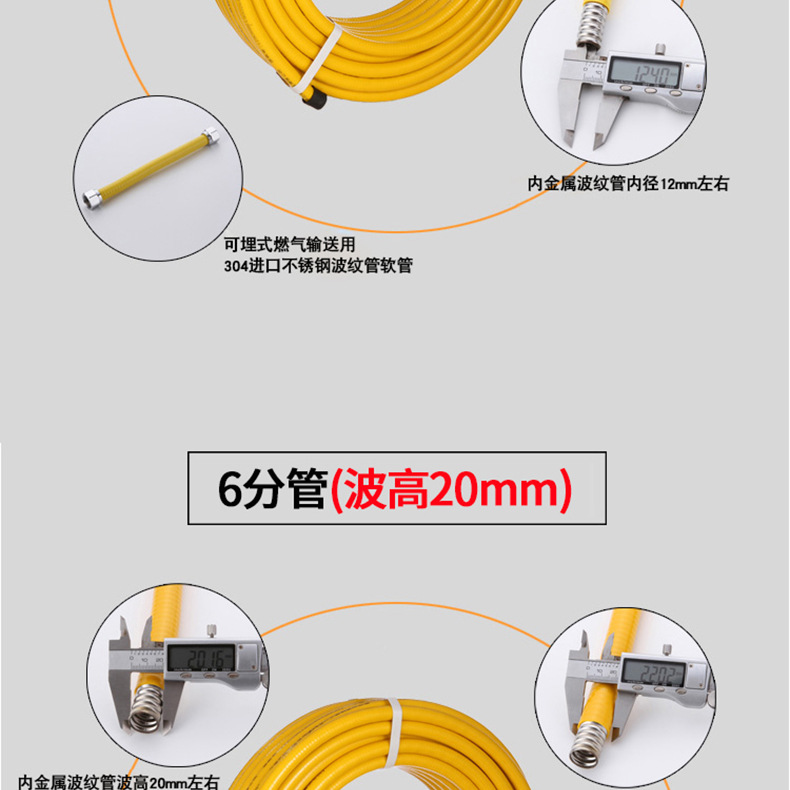 12.40

内金属波纹管内径12mm左右

可埋式燃气输送用
304进口不锈钢波纹管软管

6分管(波高20mm)

20.16

22.02

内金属波纹管波高20mm左右