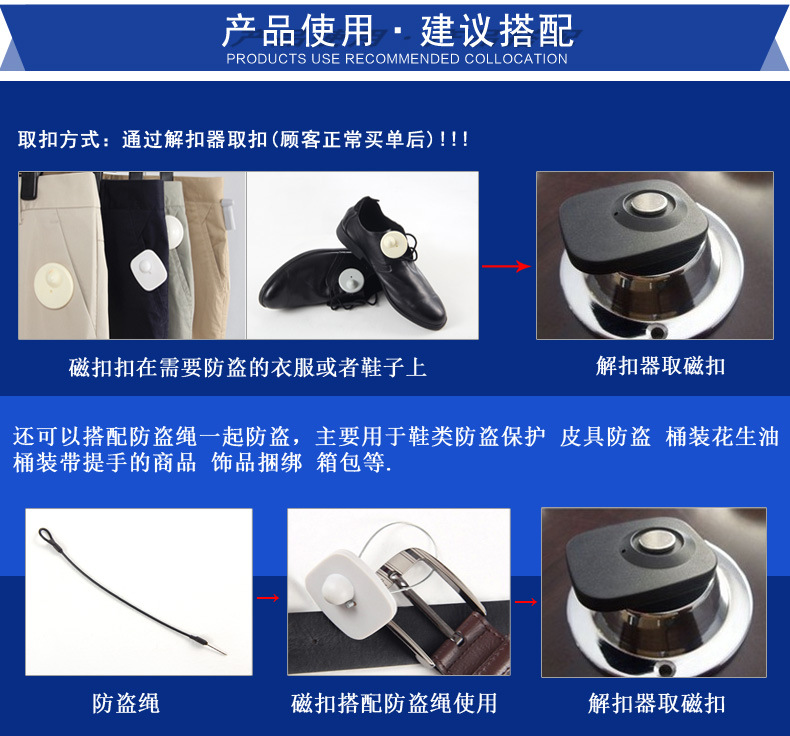 产品使用 · 建议搭配
PRODUCTS USE RECOMMENDED COLLOCATION

取扣方式：通过解扣器取扣（顾客正常买单后）!!!

磁扣扣在需要防盗的衣服或者鞋子上

解扣器取磁扣

还可以搭配防盗绳一起防盗，主要用于鞋类防盗保护 皮具防盗 桶装花生油 桶装带提手的商品 饰品捆绑 箱包等.

防盗绳

磁扣搭配防盗绳使用

解扣器取磁扣