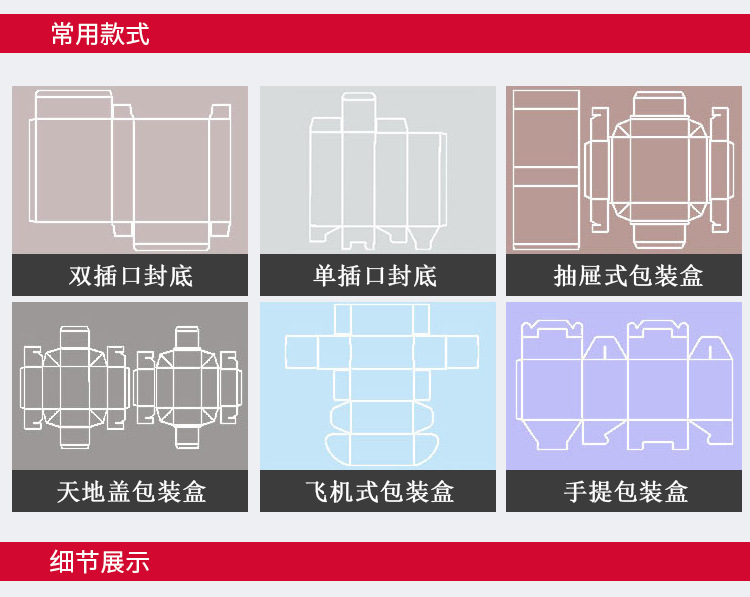 常用款式

双插口封底

单插口封底

抽屉式包装盒

天地盖包装盒

飞机式包装盒

手提包装盒

细节展示