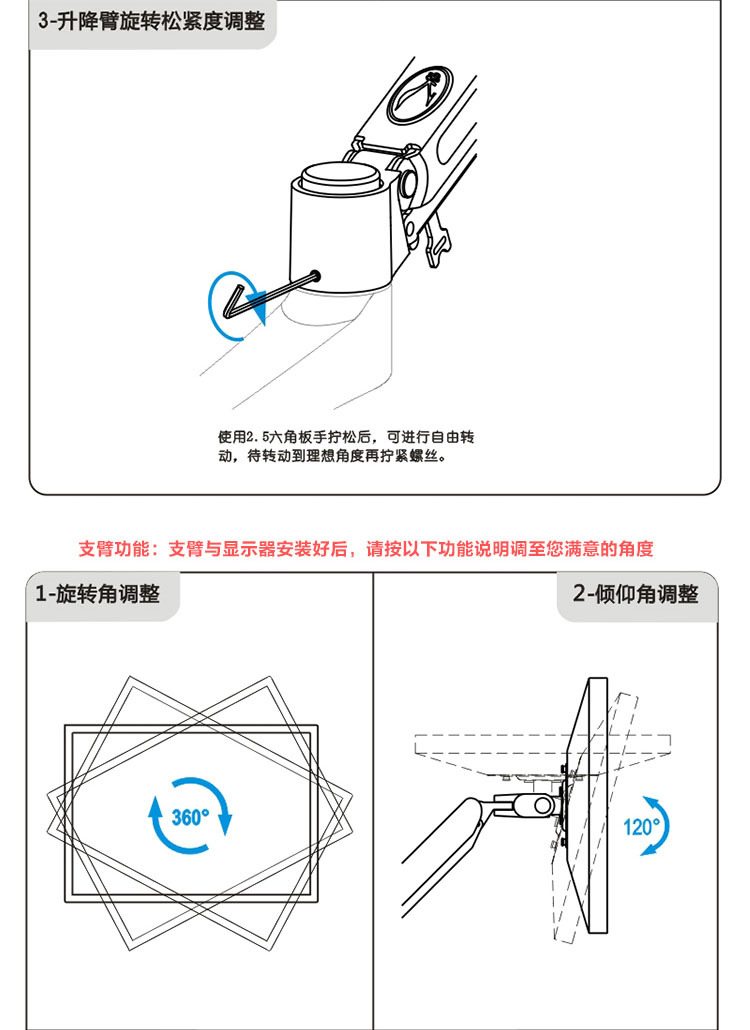 3-升降臂旋转松紧度调整

使用2.5六角板手拧松后，可进行自由转动，待转动到理想角度再拧紧螺丝。

支臂功能：支臂与显示器安装好后，请按以下功能说明调至您满意的角度

1-旋转角调整

360°

2-倾仰角调整

120°