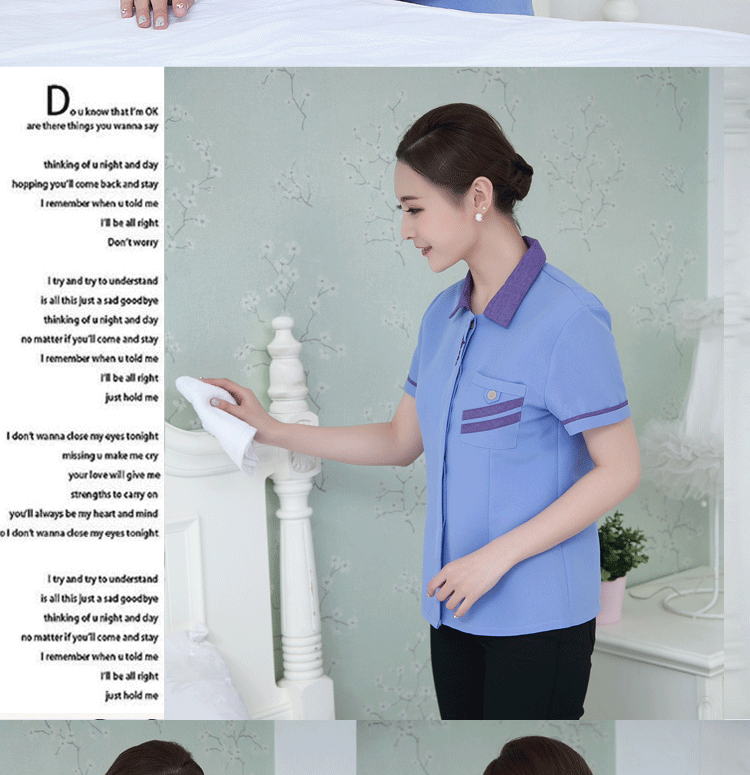 Do u know that I'm OK
are there things you wanna say

thinking of u night and day
hopping you'll come back and stay
I remember when u told me
I'll be all right
Don't worry

I try and try to understand
is all this just a sad goodbye
thinking of u night and day
no matter if you'll come and stay
I remember when u told me
I'll be all right
just hold me

I don't wanna close my eyes tonight
missing u make me cry
your love will give me
strengths to carry on
you'll always be my heart and mind
o I don't wanna close my eyes tonight

I try and try to understand
is all this just a sad goodbye
thinking of u night and day
no matter if you'll come and stay
I remember when u told me
I'll be all right
just hold me