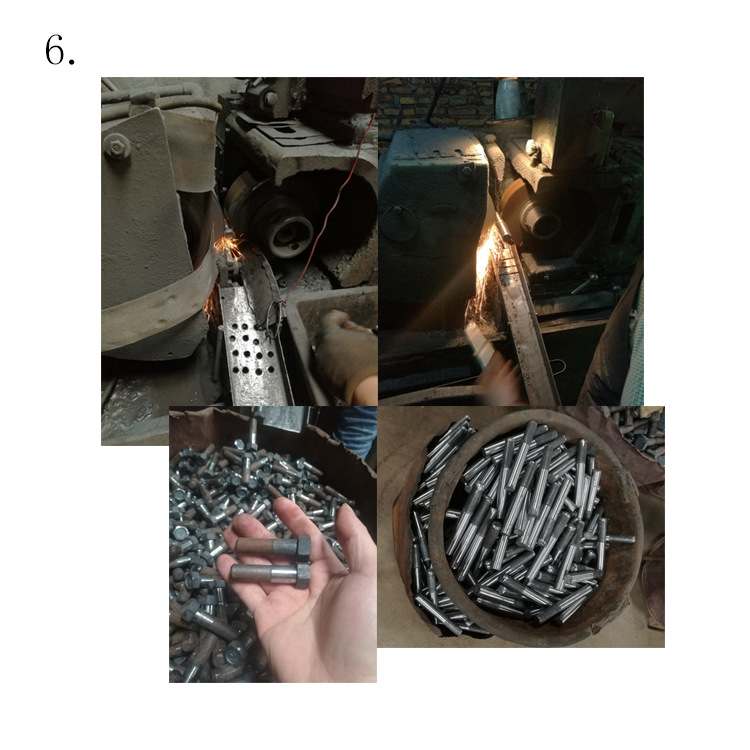 6.