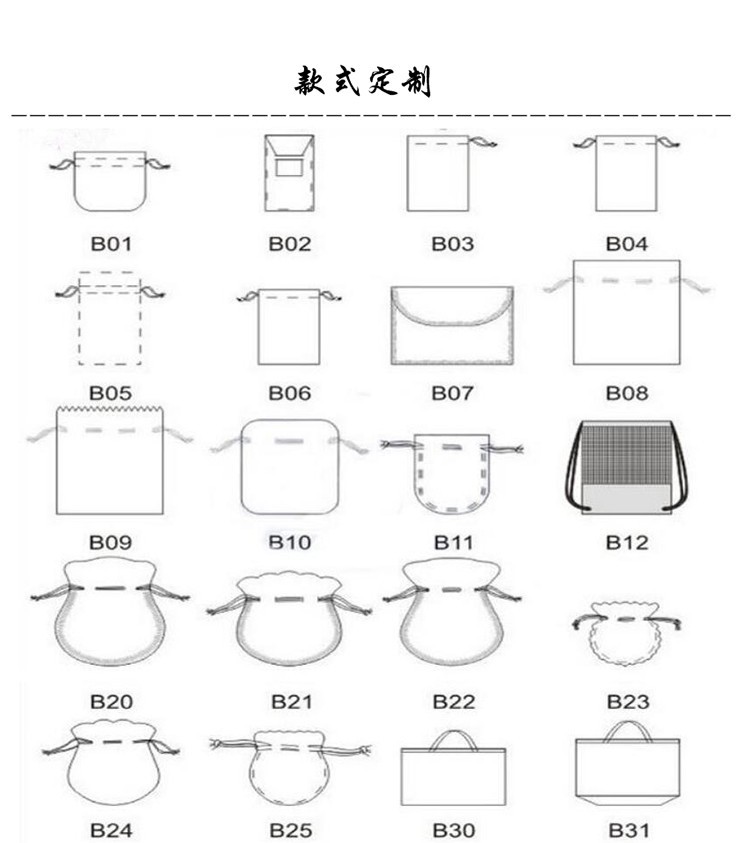 款式定制

B01 B02 B03 B04

B05 B06 B07 B08

B09 B10 B11 B12

B20 B21 B22 B23

B24 B25 B30 B31