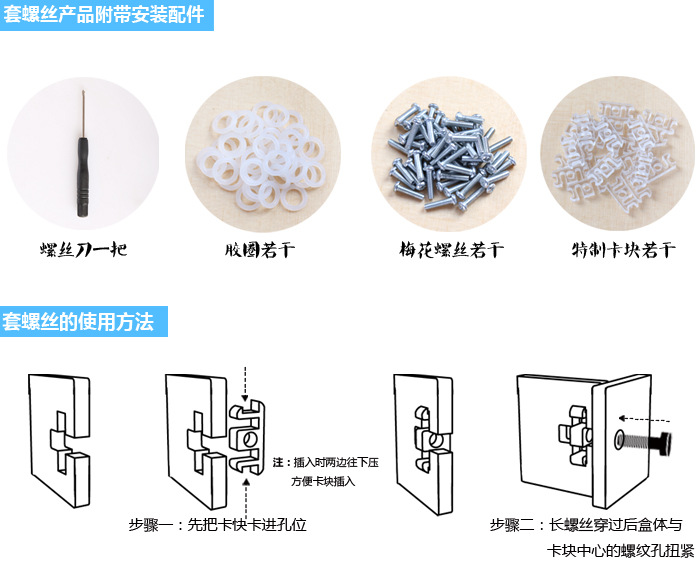 套螺丝产品附带安装配件

螺丝刀一把

胶圈若干

梅花螺丝若干

特制卡块若干

套螺丝的使用方法

注：插入时两边往下压方便卡块插入

步骤一：先把卡快卡进孔位

步骤二：长螺丝穿过后盒体与卡块中心的螺纹孔扭紧