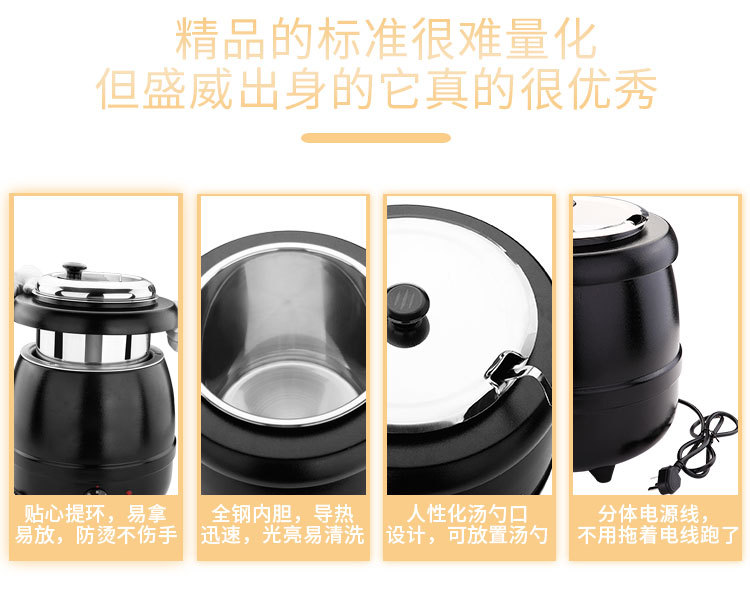 精品的标准很难量化
但盛威出身的它真的很优秀

贴心提环，易拿易放，防烫不伤手

全钢内胆，导热迅速，光亮易清洗

人性化汤勺口设计，可放置汤勺

分体电源线，不用拖着电线跑了