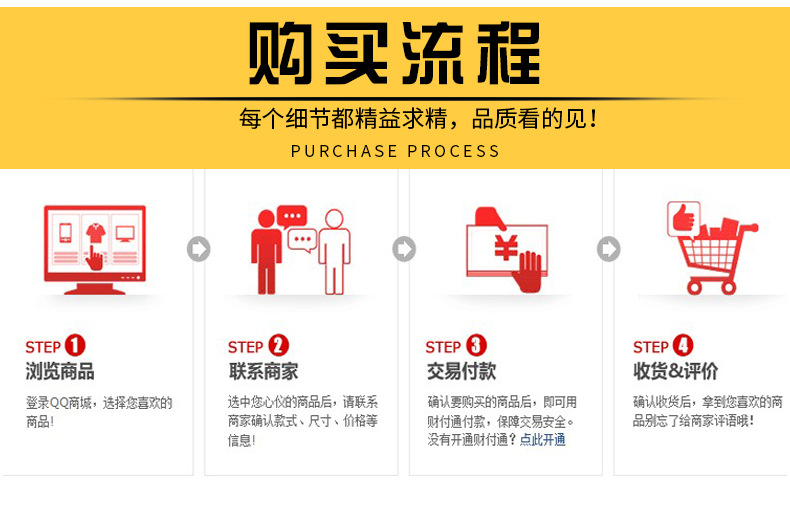 购买流程

每个细节都精益求精，品质看的见！

PURCHASE PROCESS

STEP 1
浏览商品
登录QQ商城，选择您喜欢的商品！

STEP 2
联系商家
选中您心仪的商品后，请联系商家确认款式、尺寸、价格等信息！

STEP 3
交易付款
确认要购买的商品后，即可用财付通付款，保障交易安全。没有开通财付通？点此开通

STEP 4
收货&评价
确认收货后，拿到您喜欢的商品别忘了给商家评语哦！