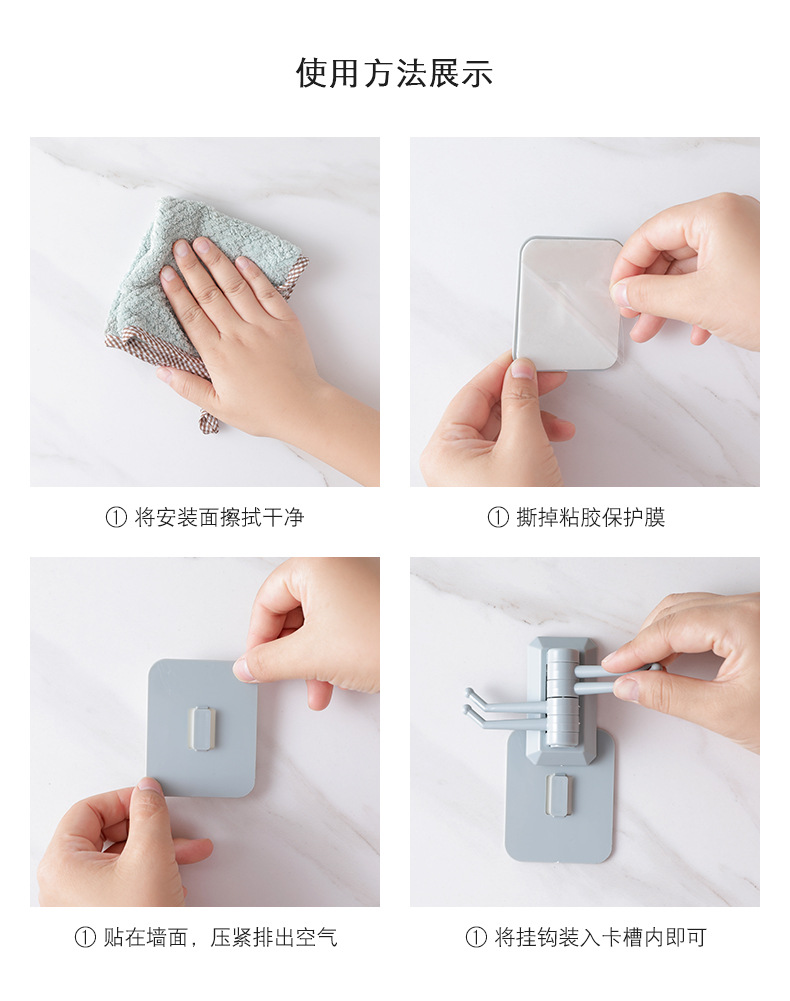 使用方法展示

① 将安装面擦拭干净

① 撕掉粘胶保护膜

① 贴在墙面，压紧排出空气

① 将挂钩装入卡槽内即可