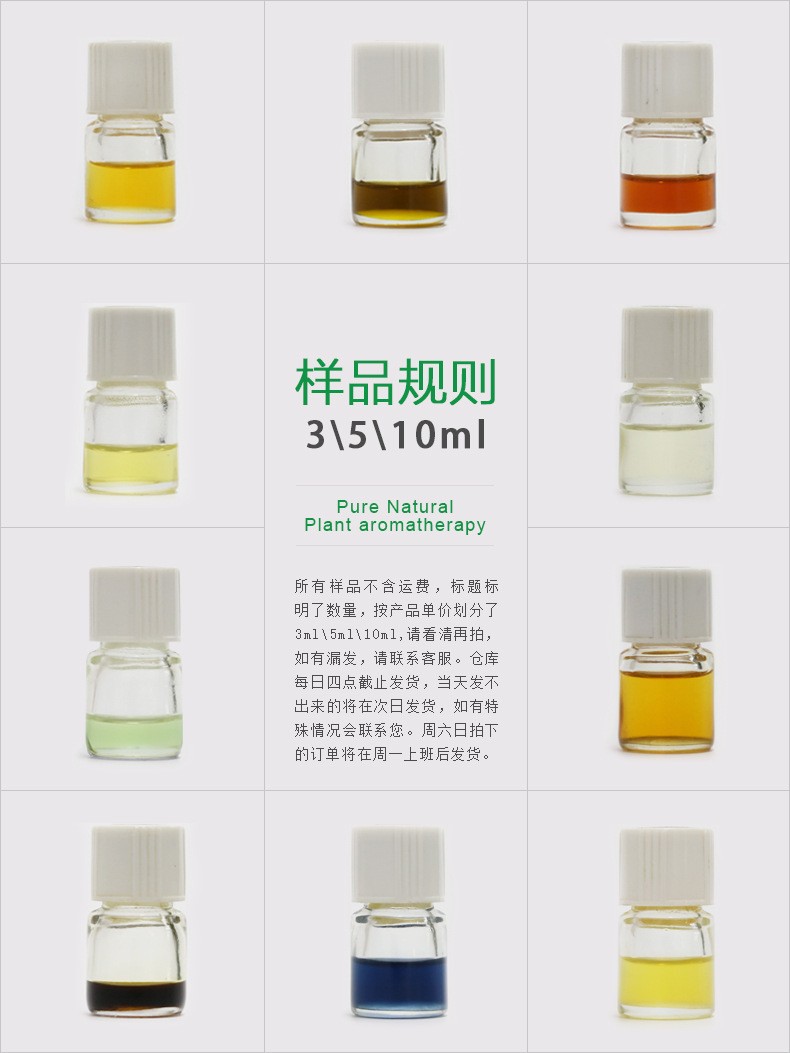 样品规则
3\5\10ml

Pure Natural
Plant aromatherapy

所有样品不含运费，标题标明了数量，按产品单价划分了3ml\5ml\10ml,请看清再拍，如有漏发，请联系客服。仓库每日四点截止发货，当天发不出来的将在次日发货，如有特殊情况会联系您。周六日拍下的订单将在周一上班后发货。