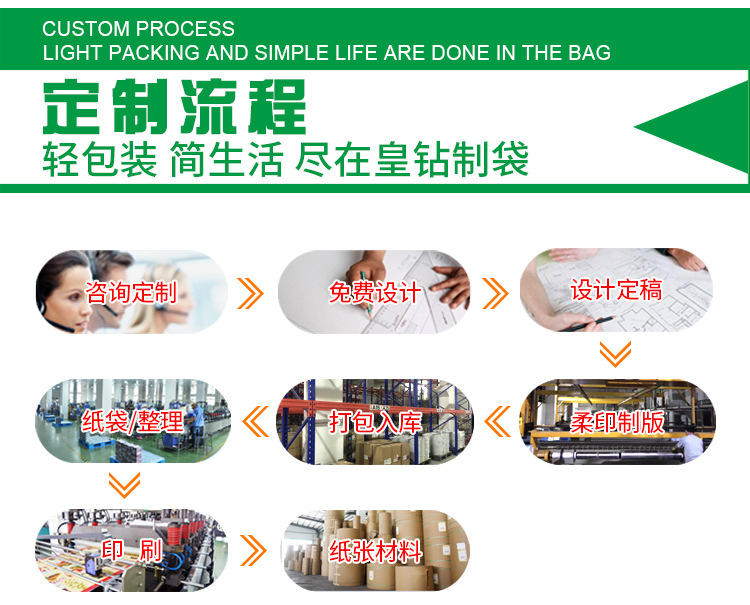 CUSTOM PROCESS
LIGHT PACKING AND SIMPLE LIFE ARE DONE IN THE BAG

定制流程
轻包装 简生活 尽在皇钻制袋

咨询定制

免费设计

设计定稿

柔印制版

打包入库

纸袋/整理

印 刷

纸张材料