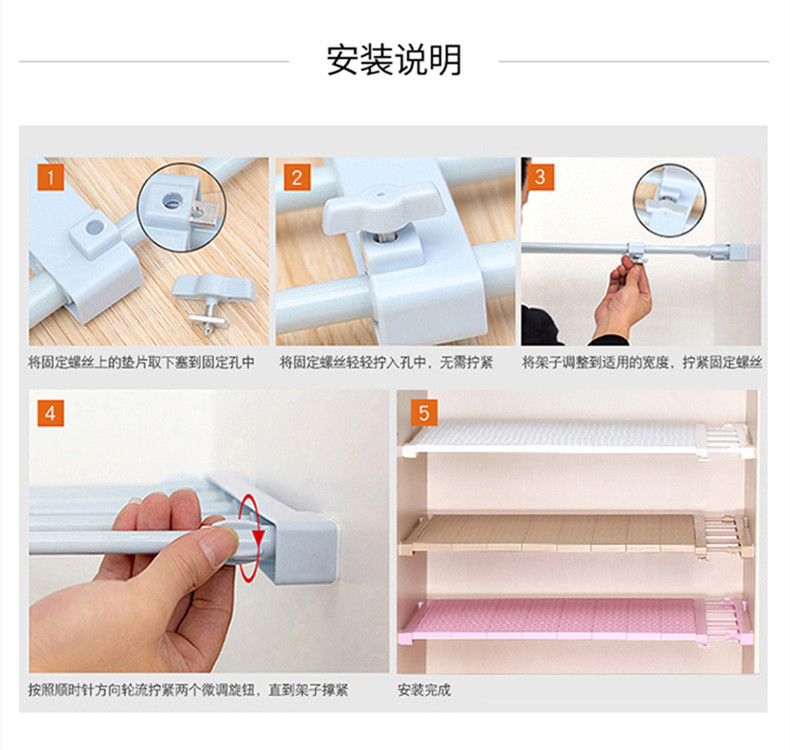 安装说明

1
将固定螺丝上的垫片取下塞到固定孔中

2
将固定螺丝轻轻拧入孔中，无需拧紧

3
将架子调整到适用的宽度，拧紧固定螺丝

4
按照顺时针方向轮流拧紧两个微调旋钮，直到架子撑紧

5
安装完成