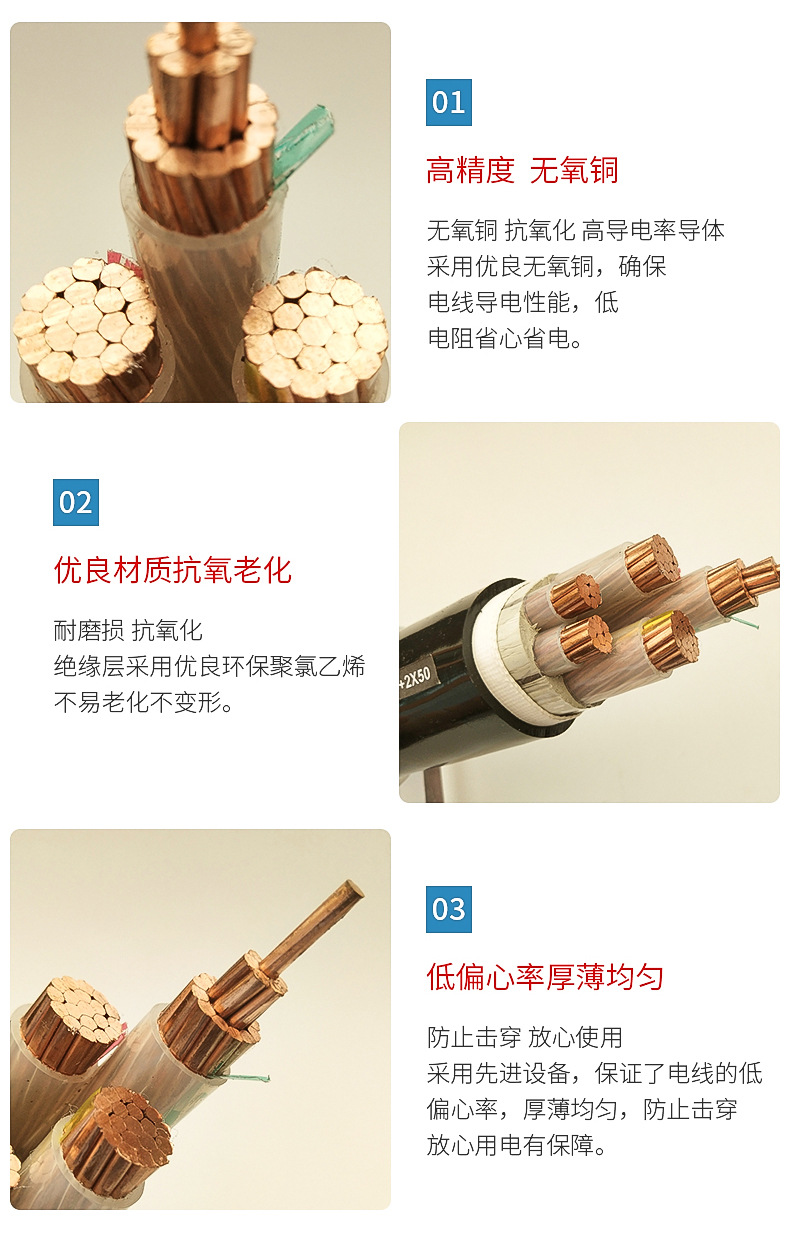 01

高精度 无氧铜

无氧铜 抗氧化 高导电率导体
采用优良无氧铜，确保
电线导电性能，低
电阻省心省电。

02

优良材质抗氧老化

耐磨损 抗氧化
绝缘层采用优良环保聚氯乙烯
不易老化不变形。

+2X50

03

低偏心率厚薄均匀

防止击穿 放心使用
采用先进设备，保证了电线的低
偏心率，厚薄均匀，防止击穿
放心用电有保障。