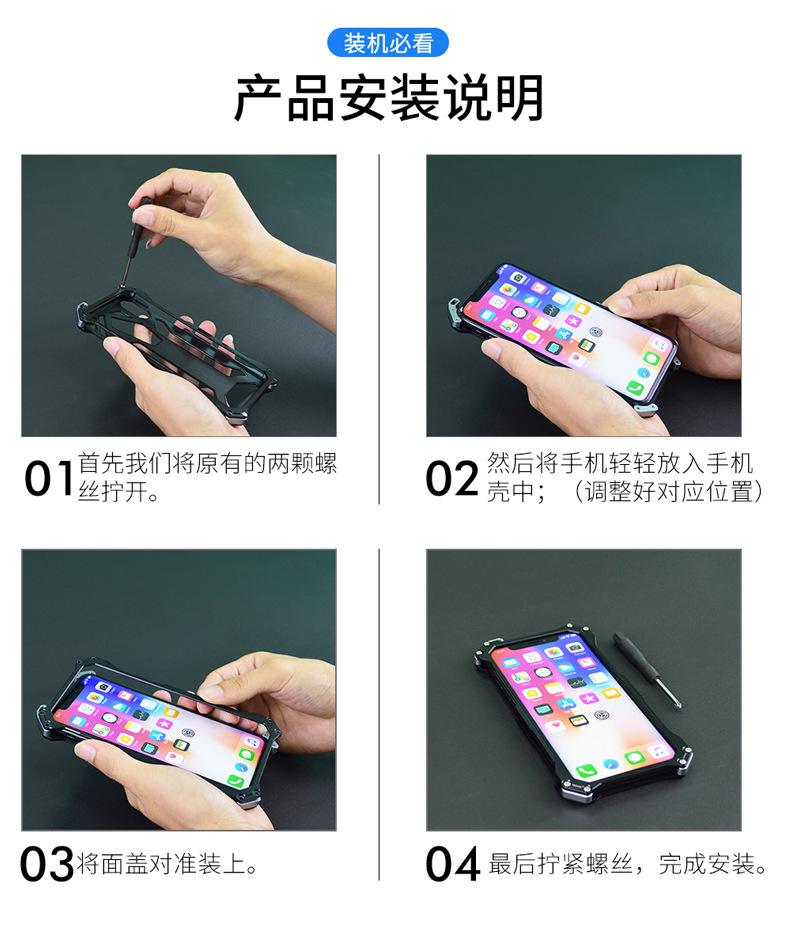 装机必看

产品安装说明

01 首先我们将原有的两颗螺丝拧开。

02 然后将手机轻轻放入手机壳中；（调整好对应位置）

03 将面盖对准装上。

04 最后拧紧螺丝，完成安装。