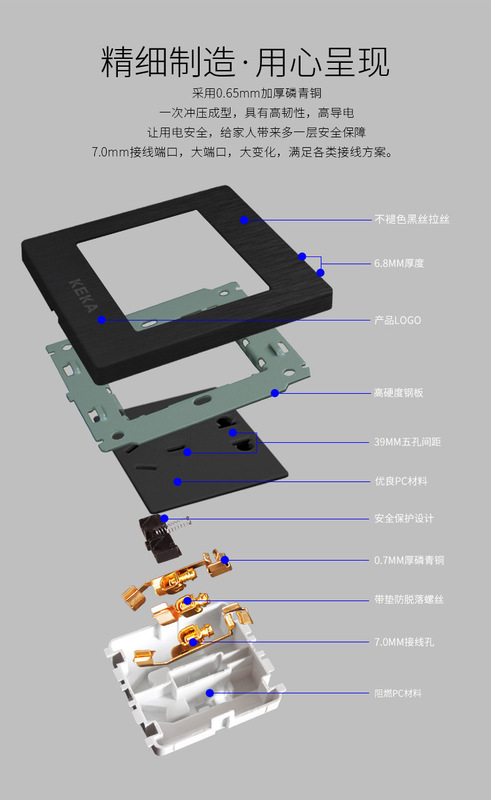 精细制造·用心呈现

采用0.65mm加厚磷青铜
一次冲压成型，具有高韧性，高导电
让用电安全，给家人带来多一层安全保障
7.0mm接线端口，大端口，大变化，满足各类接线方案。

KEKA

不褪色黑丝拉丝
6.8MM厚度
产品LOGO
高硬度钢板
39MM五孔间距
优良PC材料
安全保护设计
0.7MM厚磷青铜
带垫防脱落螺丝
7.0MM接线孔
阻燃PC材料