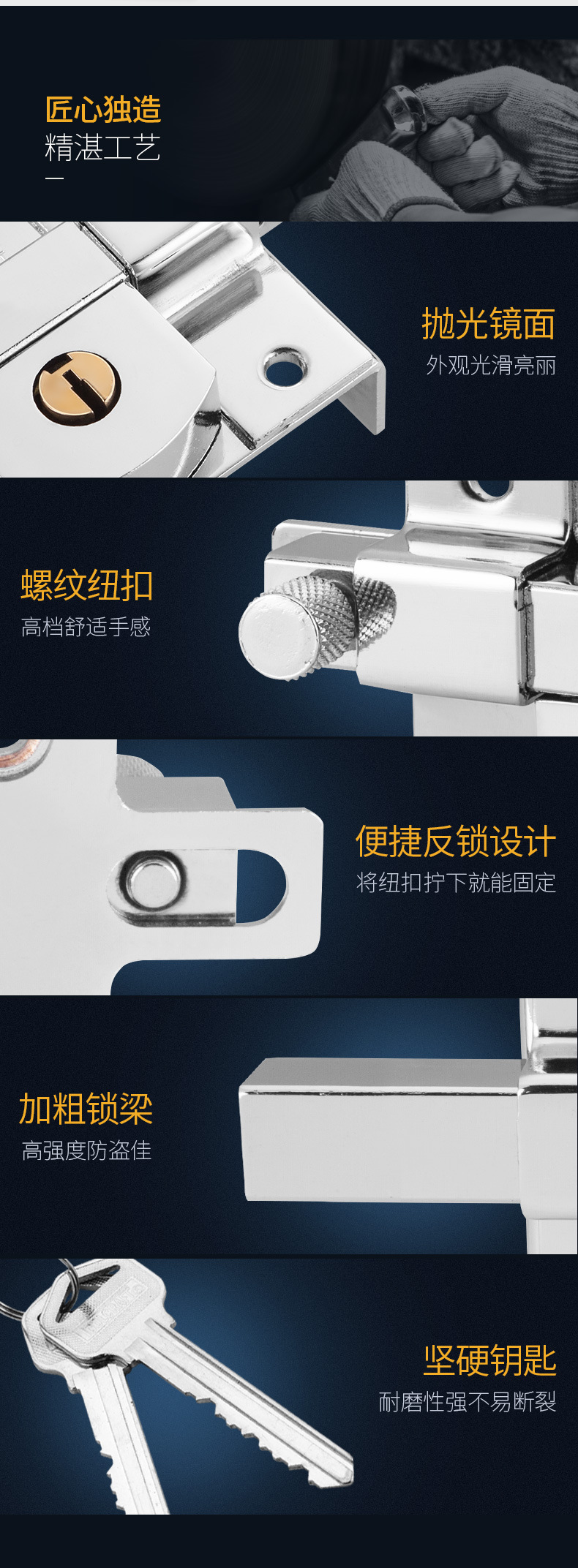 匠心独造
精湛工艺

抛光镜面
外观光滑亮丽

螺纹纽扣
高档舒适手感

便捷反锁设计
将纽扣拧下就能固定

加粗锁梁
高强度防盗佳

坚硬钥匙
耐磨性强不易断裂