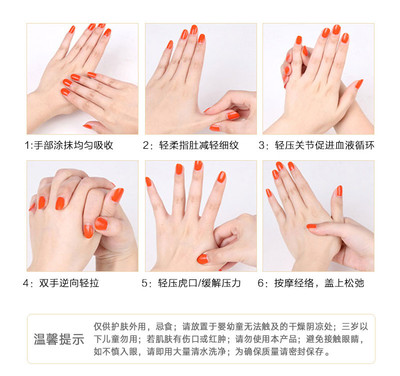 1:手部涂抹均匀吸收

2：轻柔指肚减轻细纹

3：轻压关节促进血液循环

4：双手逆向轻拉

5：轻压虎口/缓解压力

6：按摩经络，盖上松弛

温馨提示

仅供护肤外用，忌食；请放置于婴幼童无法触及的干燥阴凉处；三岁以下儿童勿用；若肌肤有伤口或红肿；请勿使用本产品；避免接触眼睛，如不慎入眼，请即用大量清水洗净；为确保质量请密封保存。