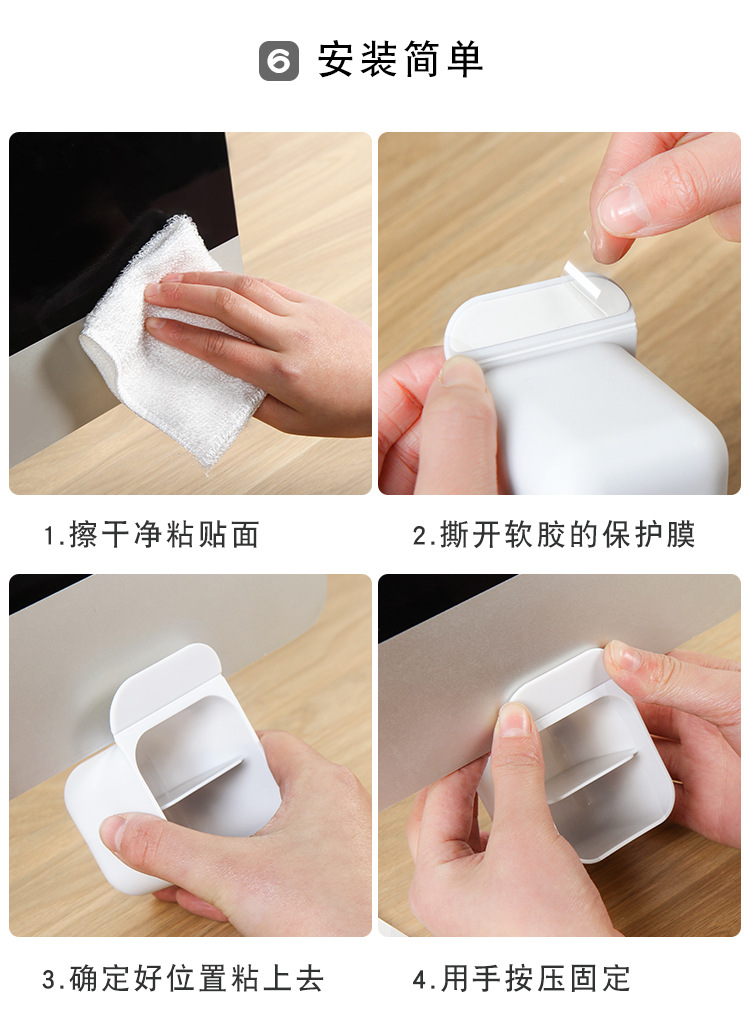 6 安装简单

1.擦干净粘贴面

2.撕开软胶的保护膜

3.确定好位置粘上去

4.用手按压固定