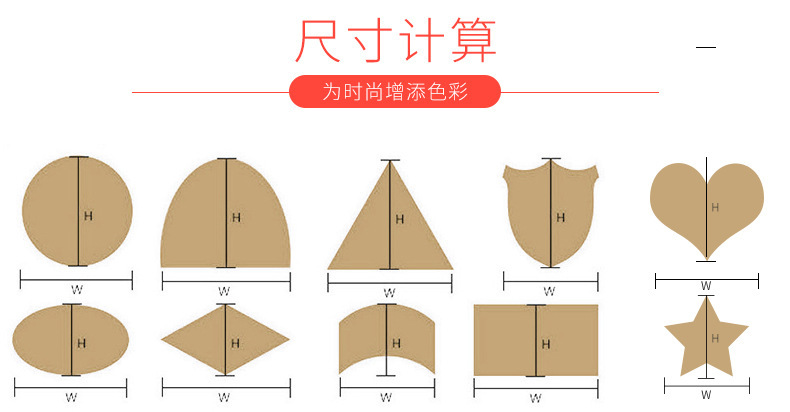 尺寸计算

为时尚增添色彩

H
W

H
W

H
W

H
W

H
W

H
W

H
W

H
W

H
W

H
W