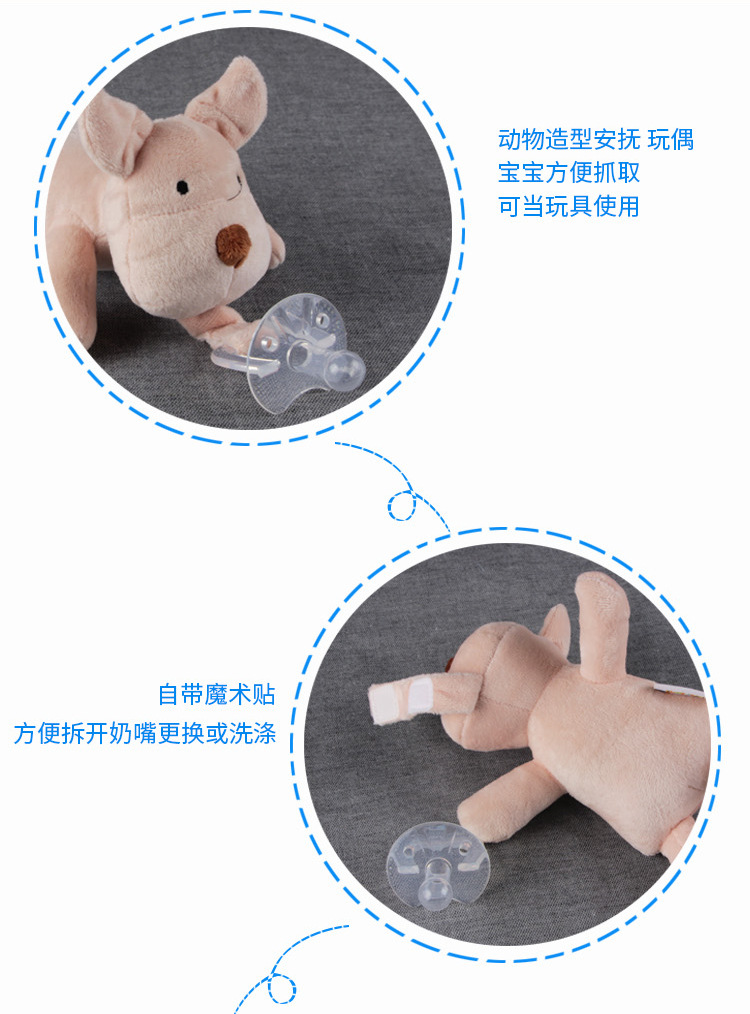 动物造型安抚 玩偶
宝宝方便抓取
可当玩具使用

自带魔术贴
方便拆开奶嘴更换或洗涤