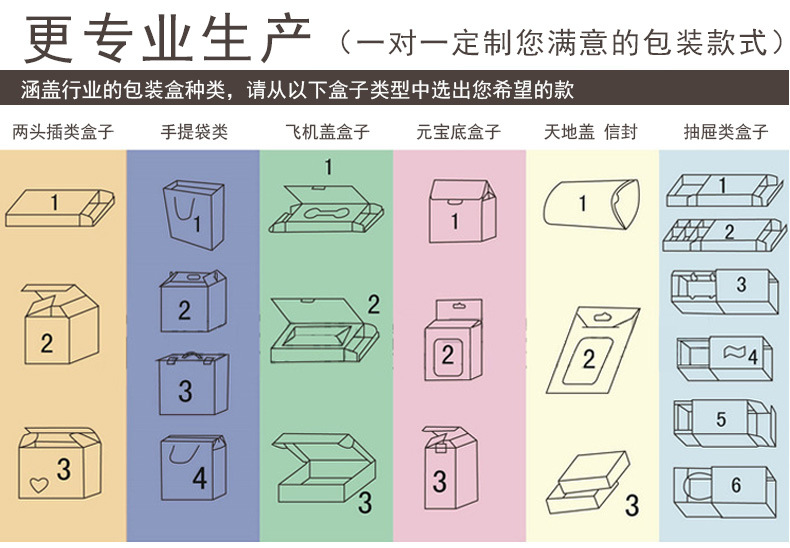 更专业生产（一对一定制您满意的包装款式）

涵盖行业的包装盒种类，请从以下盒子类型中选出您希望的款

两头插类盒子

1

2

3

手提袋类

1

2

3

4

飞机盖盒子

1

2

3

元宝底盒子

1

2

3

天地盖 信封

1

2

3

抽屉类盒子

1

2

3

4

5

6