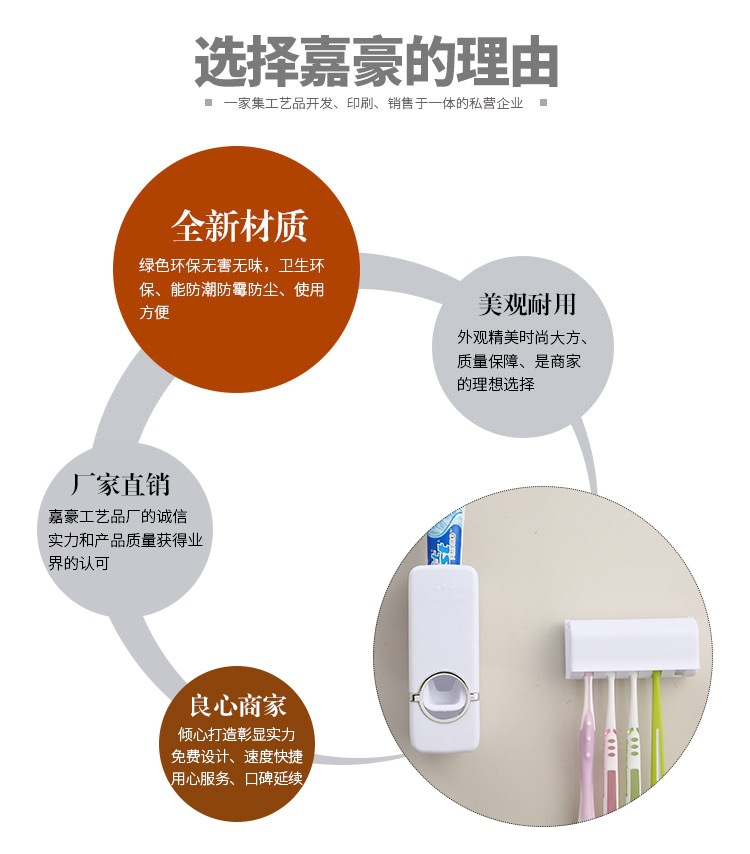 选择嘉豪的理由

一家集工艺品开发、印刷、销售于一体的私营企业

全新材质

绿色环保无害无味，卫生环保、能防潮防霉防尘、使用方便

美观耐用

外观精美时尚大方、质量保障、是商家的理想选择

厂家直销

嘉豪工艺品厂的诚信实力和产品质量获得业界的认可

良心商家

倾心打造彰显实力
免费设计、速度快捷
用心服务、口碑延续