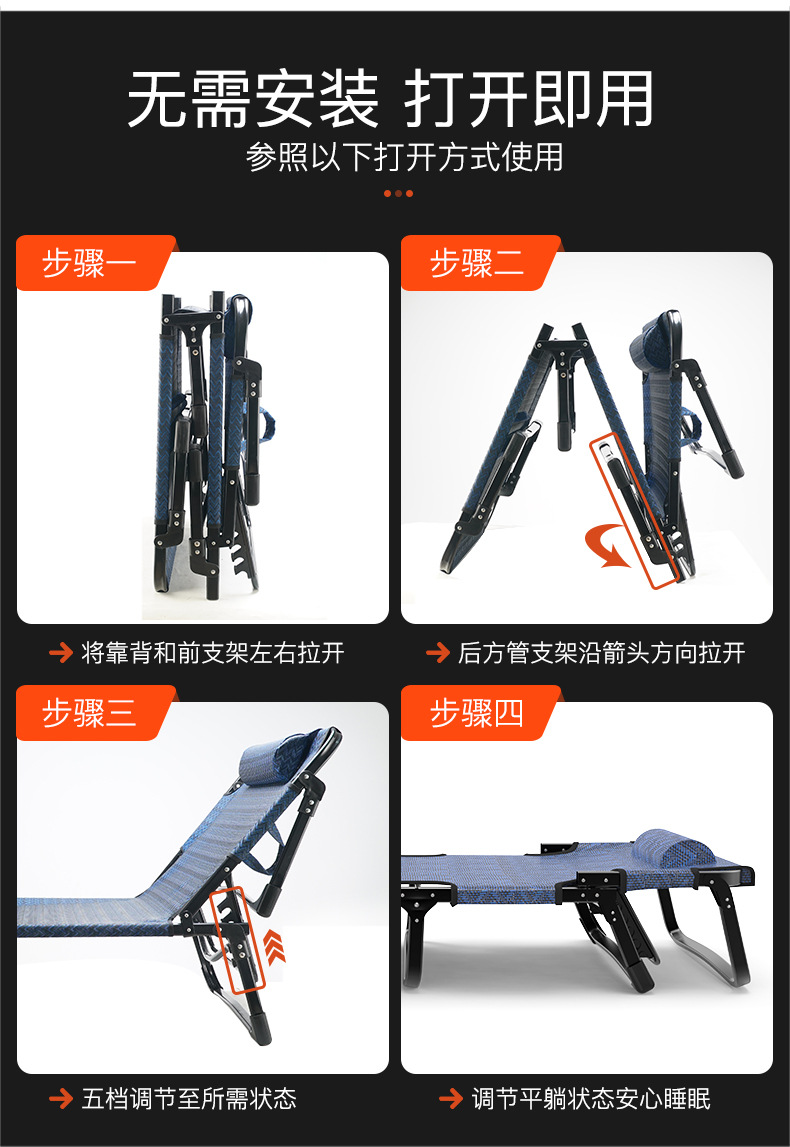 无需安装 打开即用
参照以下打开方式使用

步骤一
将靠背和前支架左右拉开

步骤二
后方管支架沿箭头方向拉开

步骤三
五档调节至所需状态

步骤四
调节平躺状态安心睡眠