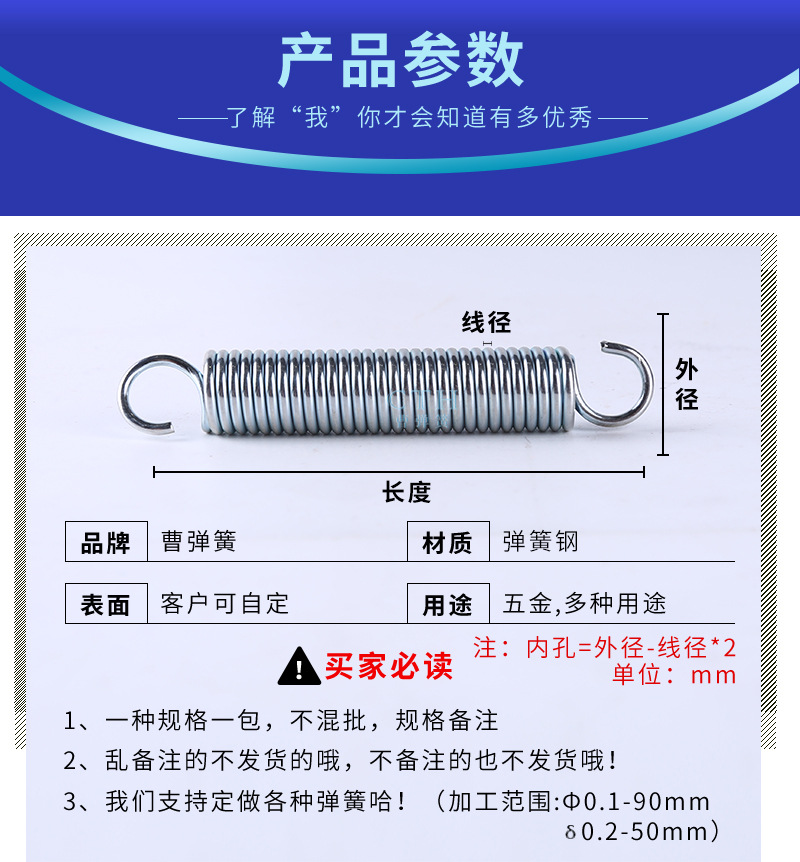 产品参数

——了解“我”你才会知道有多优秀——

线径

外径

长度

| 品牌 | 曹弹簧 | 材质 | 弹簧钢 |
|---|---|---|---|
| 表面 | 客户可自定 | 用途 | 五金,多种用途 |

注：内孔=外径-线径*2
单位：mm

买家必读

1、一种规格一包，不混批，规格备注

2、乱备注的不发货的哦，不备注的也不发货哦！

3、我们支持定做各种弹簧哈！（加工范围:Φ0.1-90mm δ0.2-50mm）