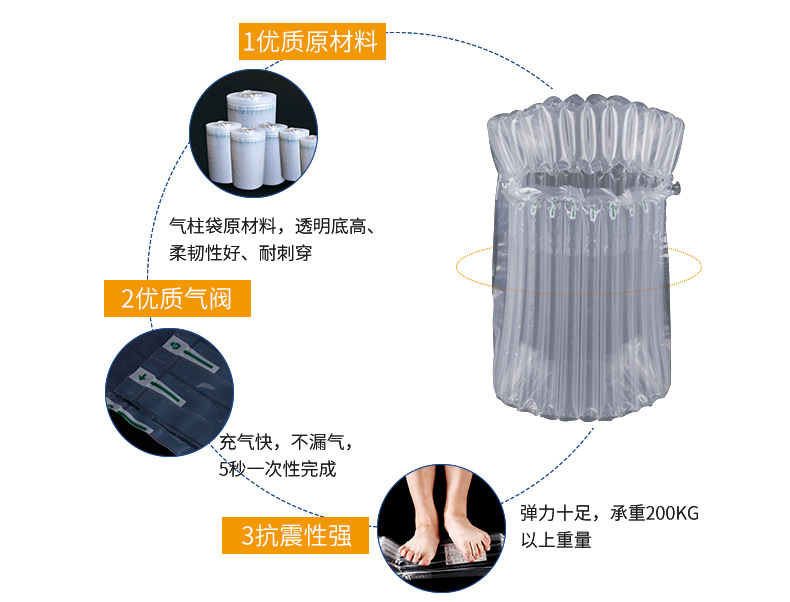 1优质原材料

气柱袋原材料，透明底高、柔韧性好、耐刺穿

2优质气阀

充气快，不漏气，5秒一次性完成

3抗震性强

弹力十足，承重200KG以上重量