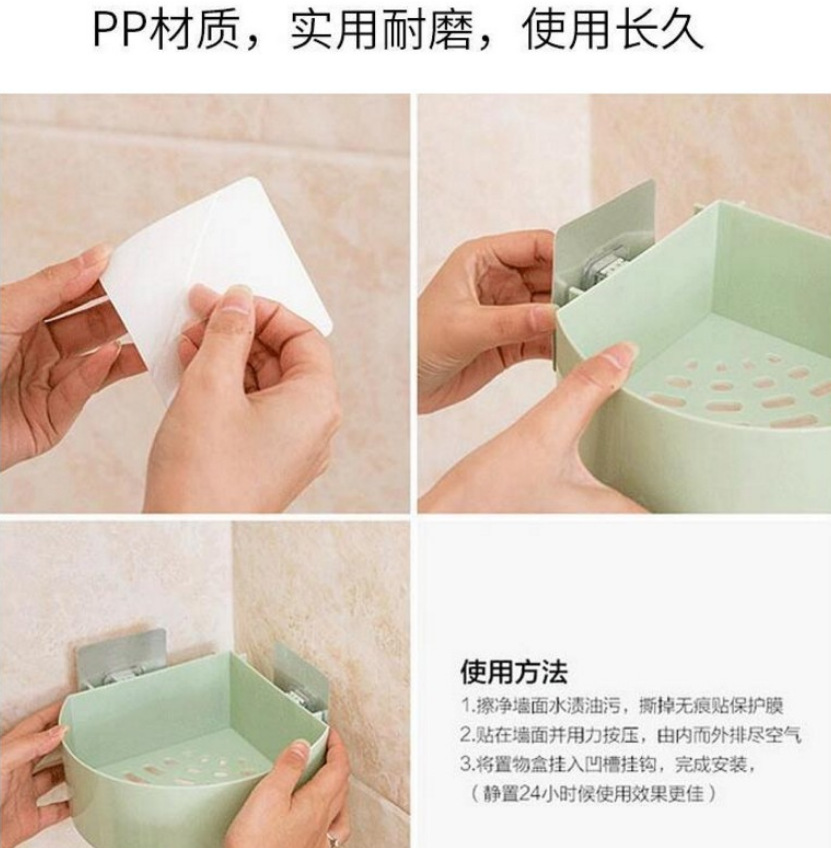 PP材质，实用耐磨，使用长久

使用方法
1.擦净墙面水渍油污，撕掉无痕贴保护膜
2.贴在墙面并用力按压，由内而外排尽空气
3.将置物盒挂入凹槽挂钩，完成安装，
（静置24小时候使用效果更佳）