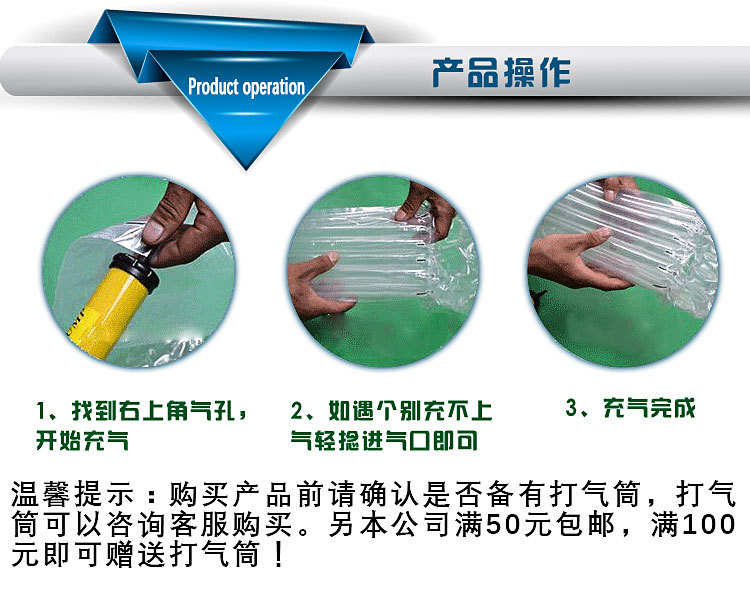 Product operation

产品操作

1、找到右上角气孔，开始充气

2、如遇个别充不上气轻捻进气口即可

3、充气完成

温馨提示：购买产品前请确认是否备有打气筒，打气筒可以咨询客服购买。另本公司满50元包邮，满100元即可赠送打气筒！