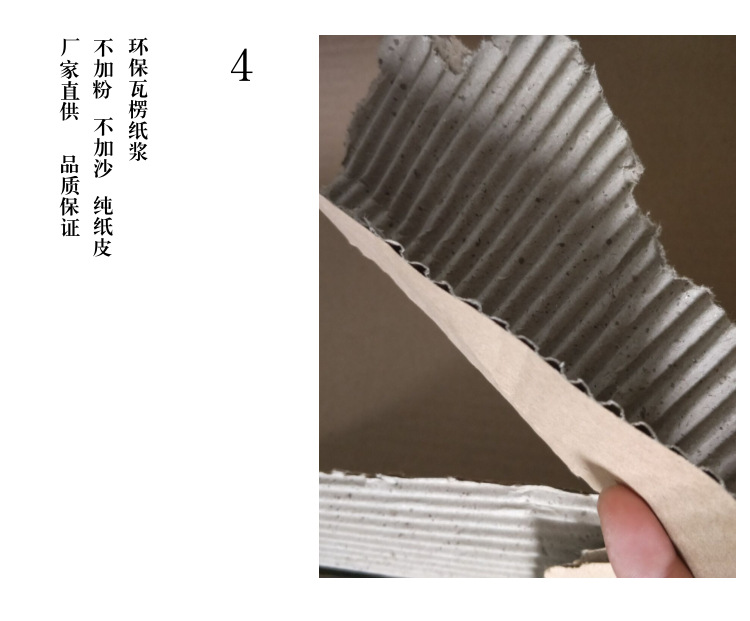 4

环保瓦楞纸浆

不加粉 不加沙 纯纸皮

厂家直供 品质保证