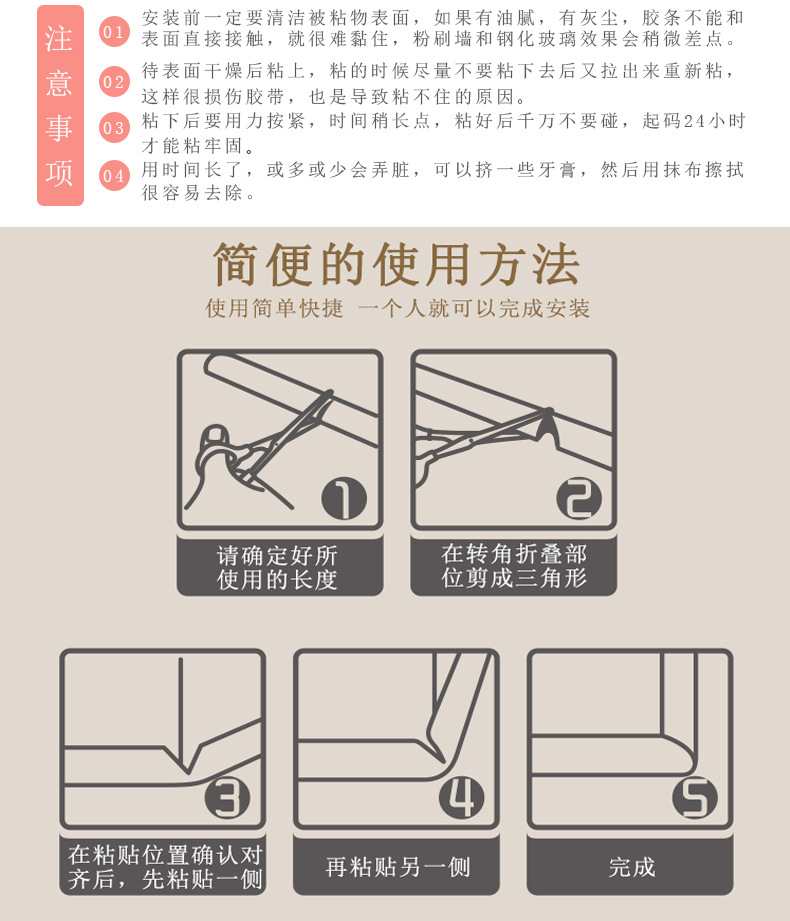 注意事项

01 安装前一定要清洁被粘物表面，如果有油腻，有灰尘，胶条不能和表面直接接触，就很难黏住，粉刷墙和钢化玻璃效果会稍微差点。

02 待表面干燥后粘上，粘的时候尽量不要粘下去后又拉出来重新粘，这样很损伤胶带，也是导致粘不住的原因。

03 粘下后要用力按紧，时间稍长点，粘好后千万不要碰，起码24小时才能粘牢固。

04 用时间长了，或多或少会弄脏，可以挤一些牙膏，然后用抹布擦拭很容易去除。

简便的使用方法

使用简单快捷 一个人就可以完成安装

1
请确定好所使用的长度

2
在转角折叠部位剪成三角形

3
在粘贴位置确认对齐后，先粘贴一侧

4
再粘贴另一侧

5
完成