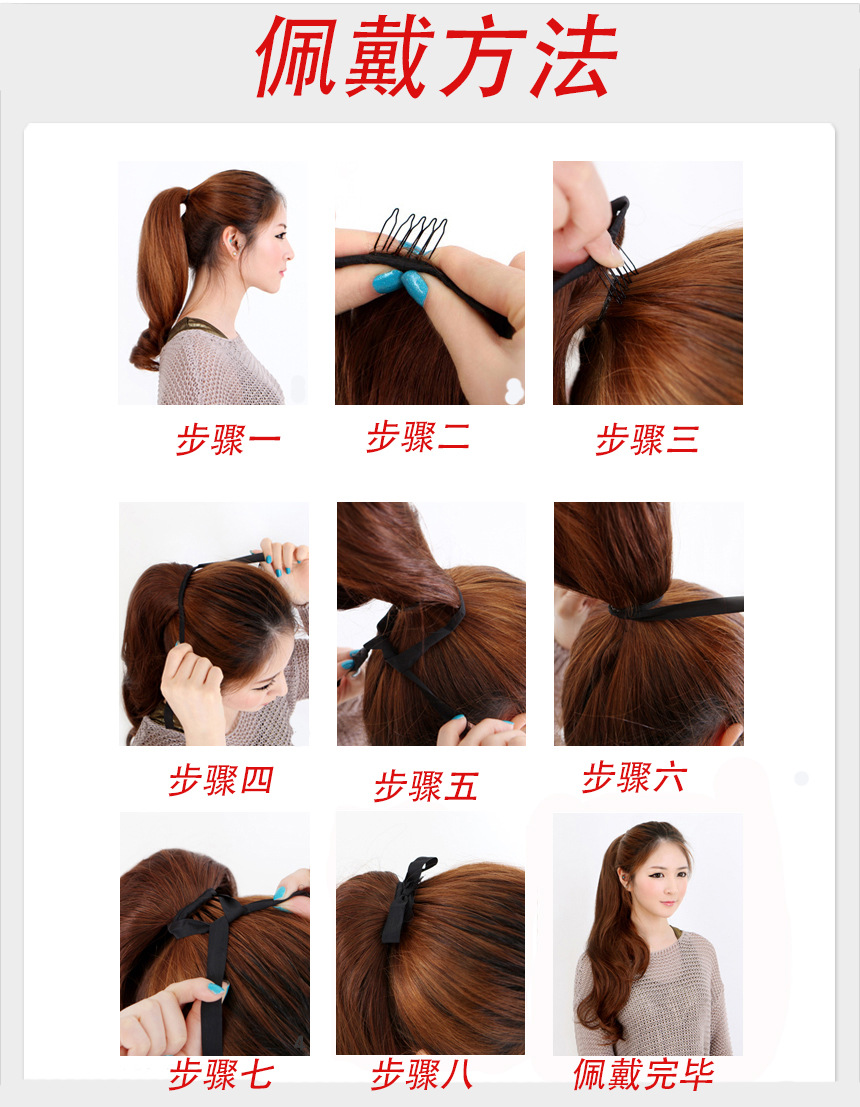 佩戴方法

步骤一

步骤二

步骤三

步骤四

步骤五

步骤六

步骤七

步骤八

佩戴完毕