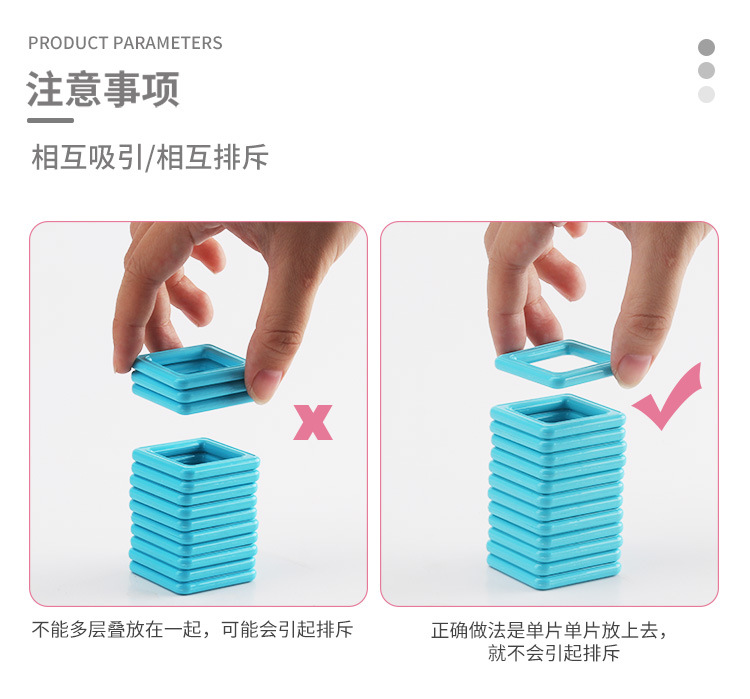 PRODUCT PARAMETERS

注意事项

相互吸引/相互排斥

x

不能多层叠放在一起，可能会引起排斥

正确做法是单片单片放上去，就不会引起排斥