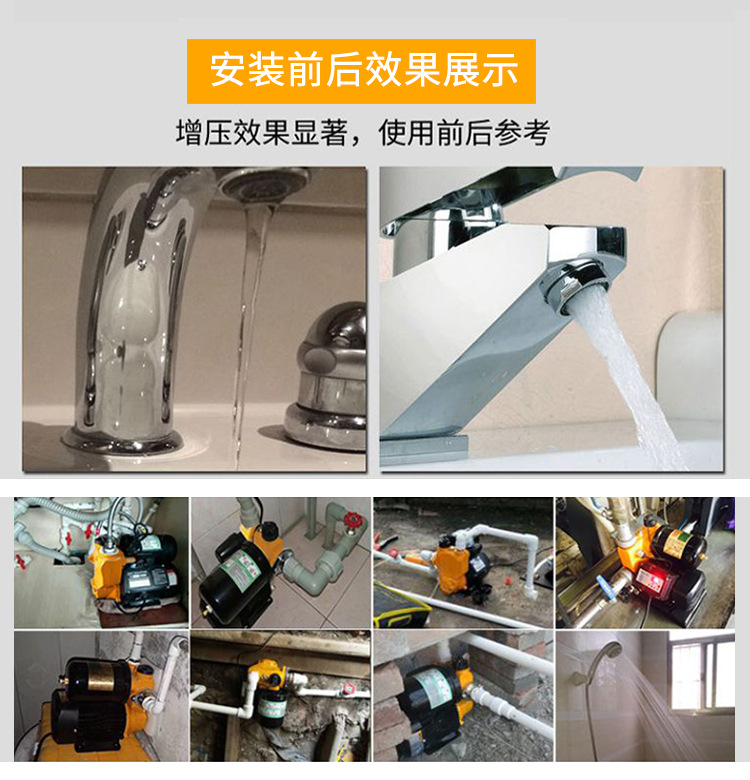 安装前后效果展示

增压效果显著，使用前后参考