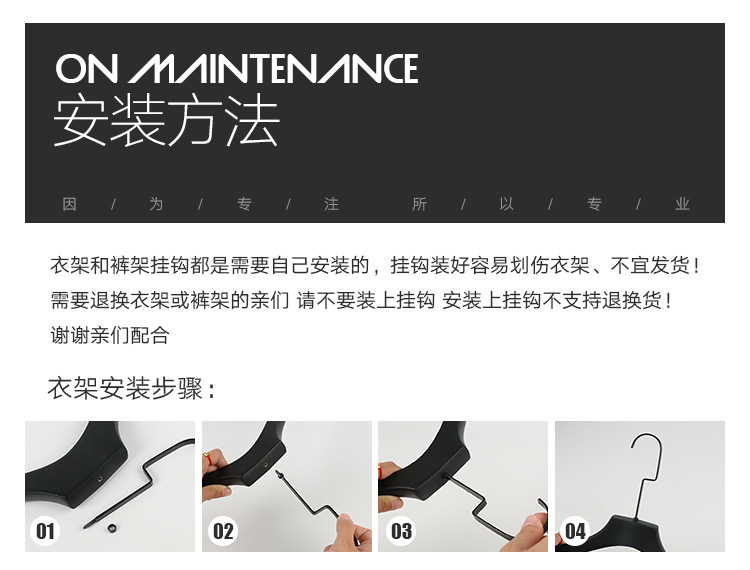 ON MAINTENANCE
安装方法

因 / 为 / 专 / 注 所 / 以 / 专 / 业

衣架和裤架挂钩都是需要自己安装的，挂钩装好容易划伤衣架、不宜发货！
需要退换衣架或裤架的亲们 请不要装上挂钩 安装上挂钩不支持退换货！
谢谢亲们配合

衣架安装步骤：

01

02

03

04