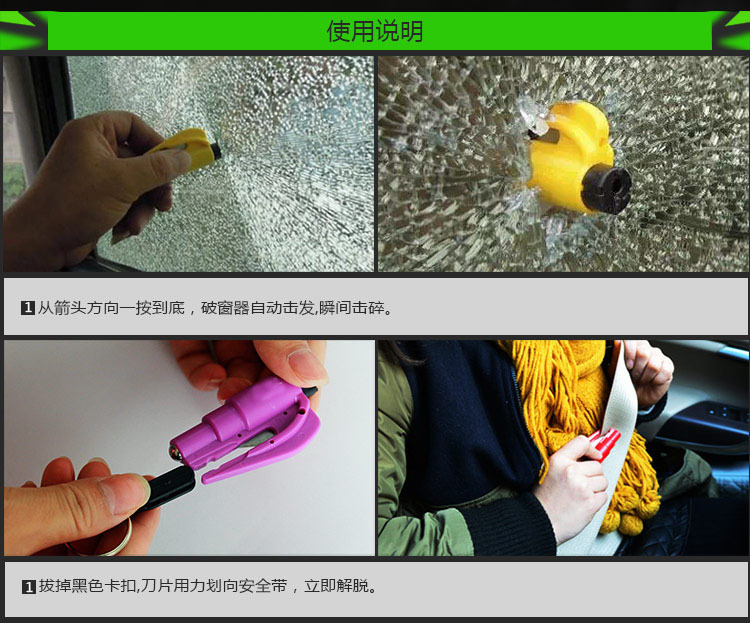 使用说明

1 从箭头方向一按到底，破窗器自动击发,瞬间击碎。

1 拔掉黑色卡扣,刀片用力划向安全带，立即解脱。