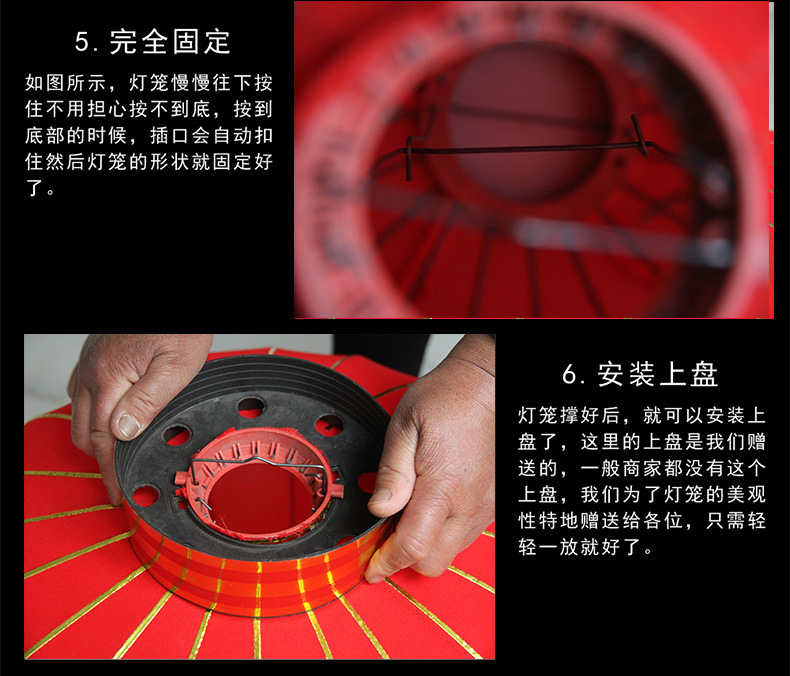 5. 完全固定

如图所示，灯笼慢慢往下按住不用担心按不到底，按到底部的时候，插口会自动扣住然后灯笼的形状就固定好了。

6. 安装上盘

灯笼撑好后，就可以安装上盘了，这里的上盘是我们赠送的，一般商家都没有这个上盘，我们为了灯笼的美观性特地赠送给各位，只需轻轻一放就好了。