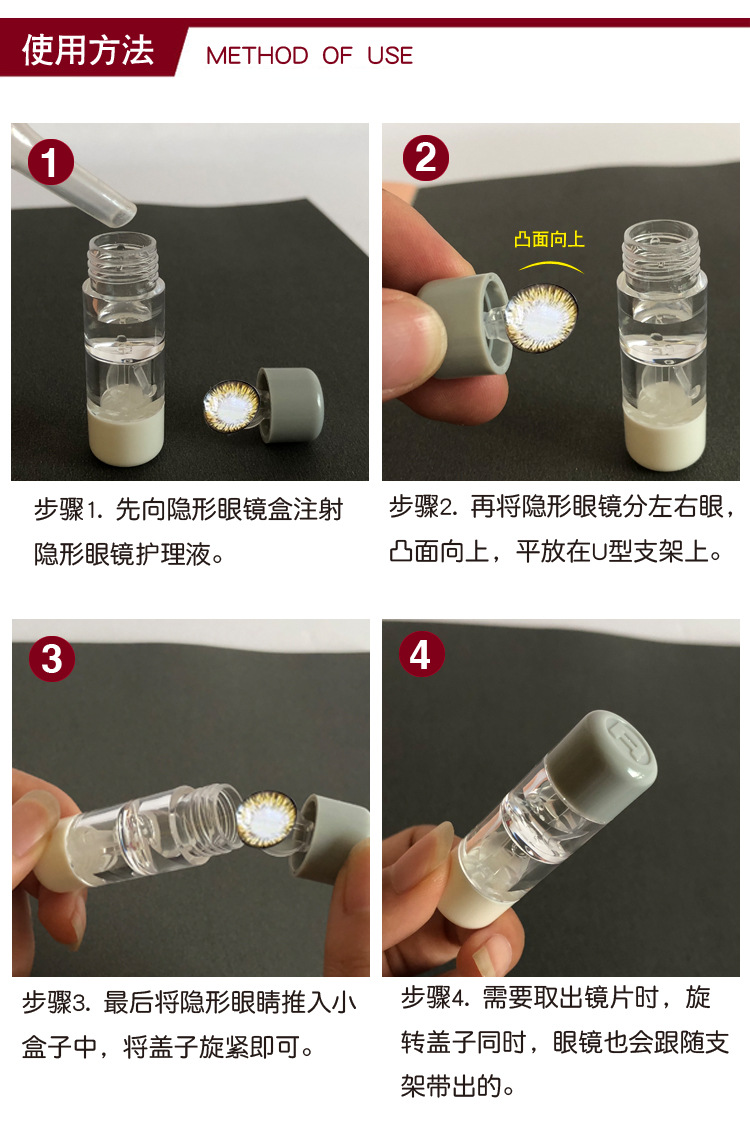 使用方法 METHOD OF USE

1

步骤1. 先向隐形眼镜盒注射隐形眼镜护理液。

2

凸面向上

步骤2. 再将隐形眼镜分左右眼，凸面向上，平放在U型支架上。

3

步骤3. 最后将隐形眼睛推入小盒子中，将盖子旋紧即可。

4

步骤4. 需要取出镜片时，旋转盖子同时，眼镜也会跟随支架带出的。