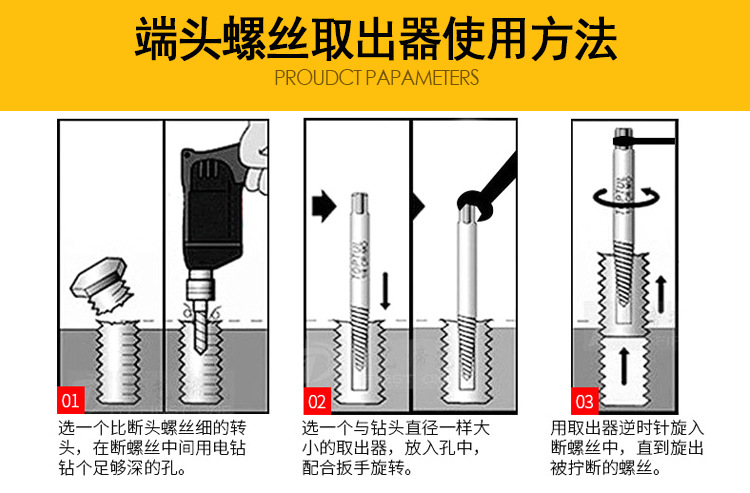 端头螺丝取出器使用方法

PROUDCT PAPAMETERS

01

选一个比断头螺丝细的转头，在断螺丝中间用电钻钻个足够深的孔。

02

选一个与钻头直径一样大小的取出器，放入孔中，配合扳手旋转。

03

用取出器逆时针旋入断螺丝中，直到旋出被拧断的螺丝。