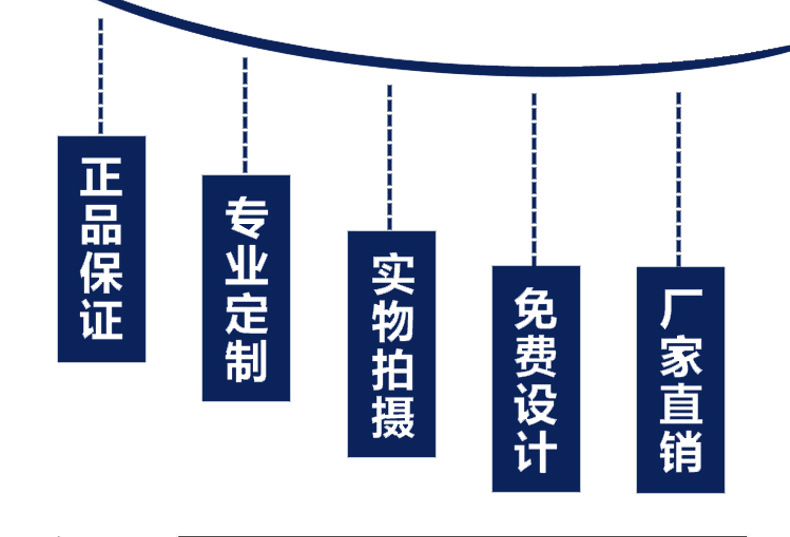 正品保证

专业定制

实物拍摄

免费设计

厂家直销